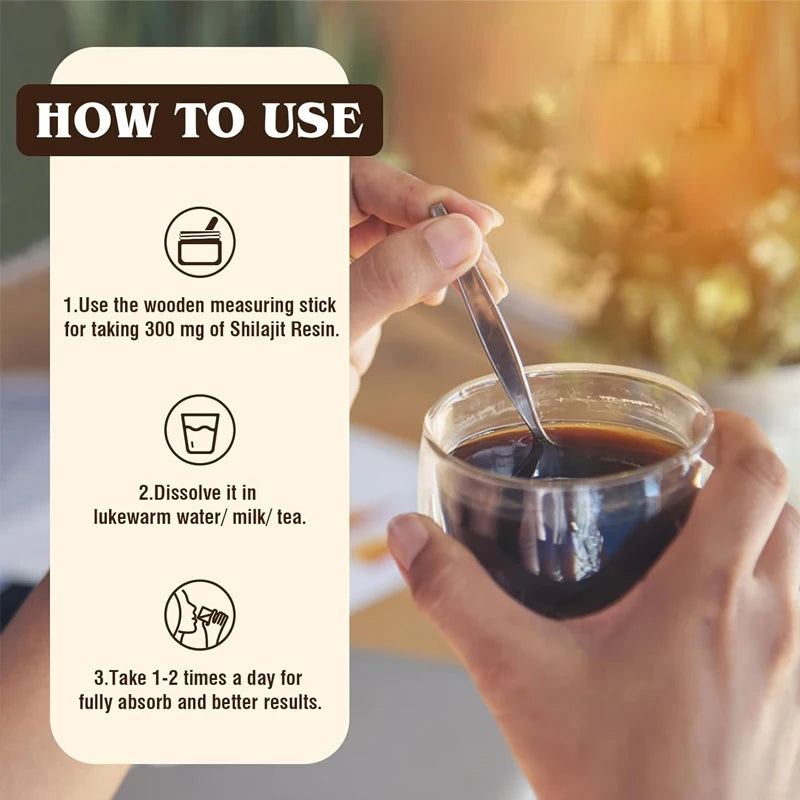 HOW TO USE

1.Use the wooden measuring stick for taking 300 mg of Shilajit Resin.

2.Dissolve it in lukewarm water/ milk/ tea.

3.Take 1-2 times a day for fully absorb and better results.